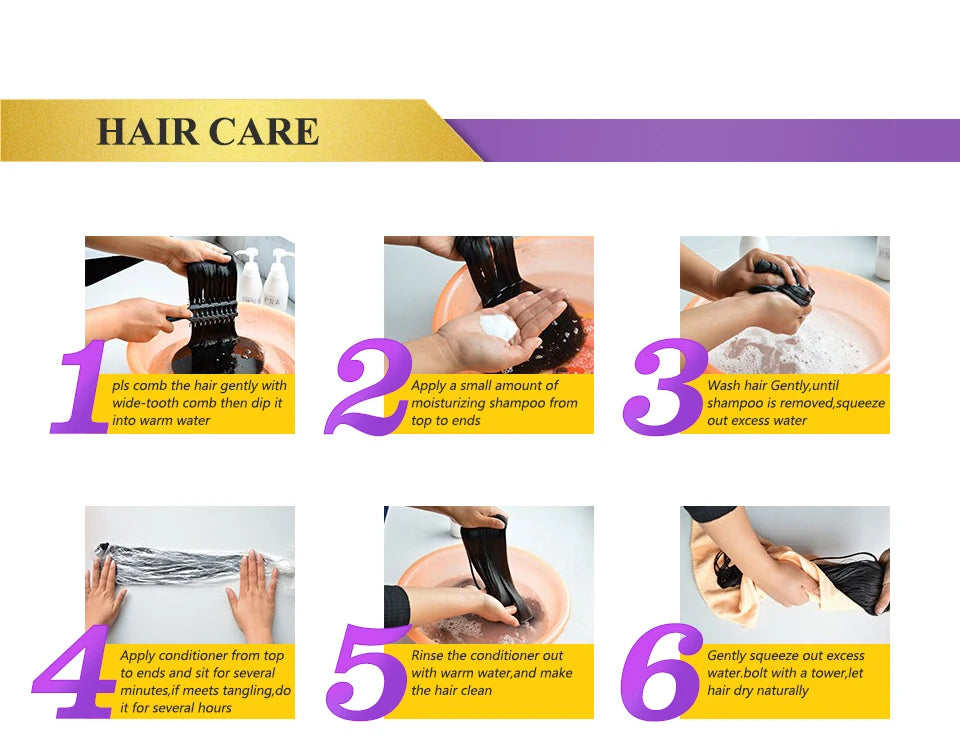 HAIR CARE

1 pls comb the hair gently with wide-tooth comb then dip it into warm water

2 Apply a small amount of moisturizing shampoo from top to ends

3 Wash hair Gently,until shampoo is removed,squeeze out excess water

4 Apply conditioner from top to ends and sit for several minutes,if meets tangling,do it for several hours

5 Rinse the conditioner out with warm water,and make the hair clean

6 Gently squeeze out excess water.bolt with a tower,let hair dry naturally